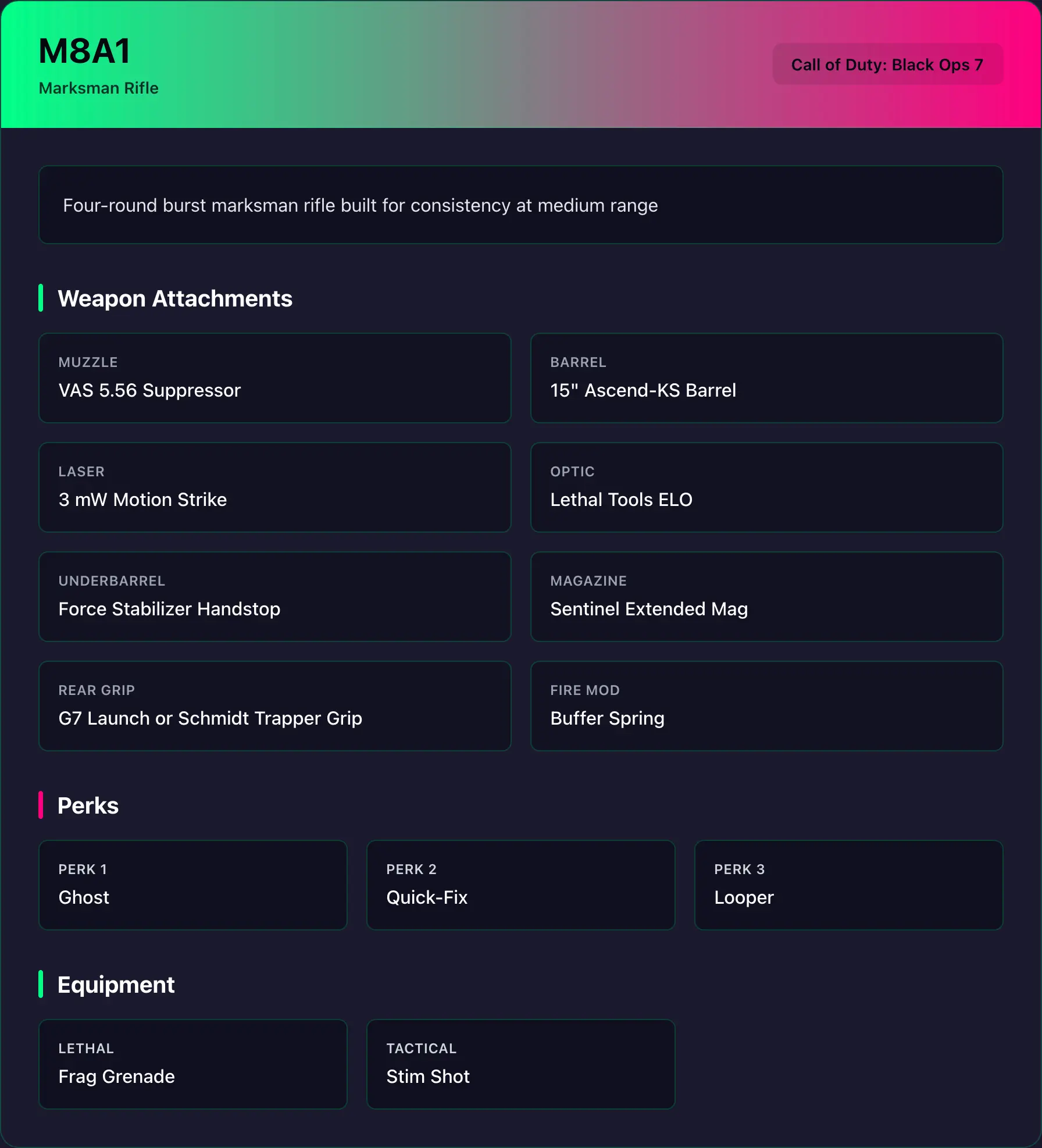 M8A1
Marksman Rifle

Call of Duty: Black Ops 7

Four-round burst marksman rifle built for consistency at medium range

Weapon Attachments

MUZZLE
VAS 5.56 Suppressor

BARREL
15" Ascend-KS Barrel

LASER
3 mW Motion Strike

OPTIC
Lethal Tools ELO

UNDERBARREL
Force Stabilizer Handstop

MAGAZINE
Sentinel Extended Mag

REAR GRIP
G7 Launch or Schmidt Trapper Grip

FIRE MOD
Buffer Spring

Perks

PERK 1
Ghost

PERK 2
Quick-Fix

PERK 3
Looper

Equipment

LETHAL
Frag Grenade

TACTICAL
Stim Shot